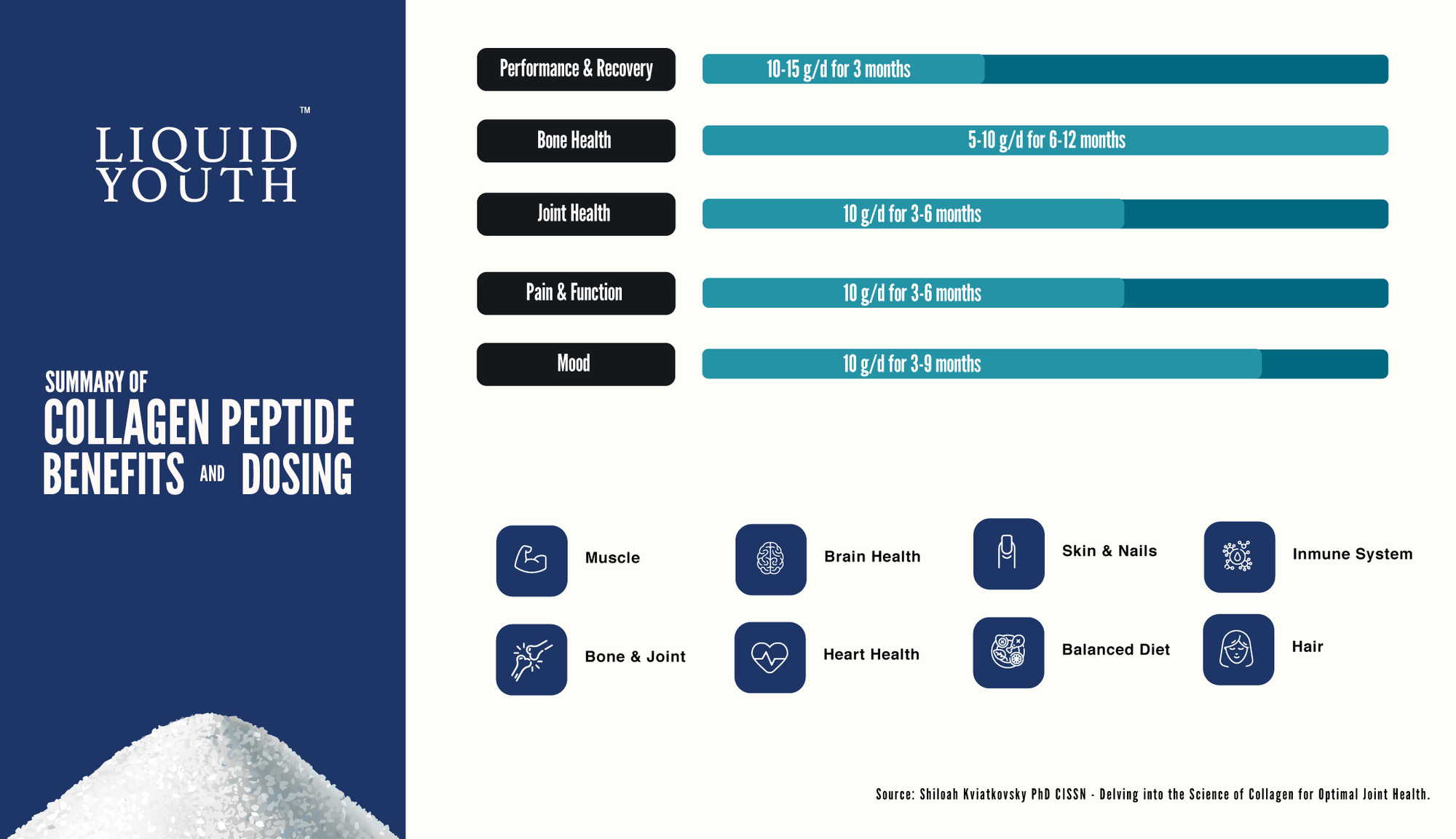 LIQUID YOUTH™

SUMMARY OF
COLLAGEN PEPTIDE
BENEFITS AND DOSING

Performance & Recovery
10-15 g/d for 3 months

Bone Health
5-10 g/d for 6-12 months

Joint Health
10 g/d for 3-6 months

Pain & Function
10 g/d for 3-6 months

Mood
10 g/d for 3-9 months

Muscle

Brain Health

Skin & Nails

Inmune System

Bone & Joint

Heart Health

Balanced Diet

Hair

Source: Shiloah Kviatkovsky PhD CISSN - Delving into the Science of Collagen for Optimal Joint Health.